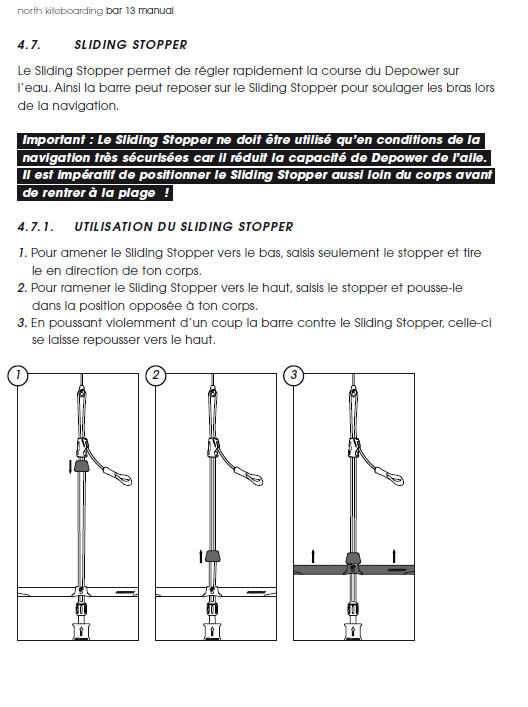 north kiteboarding bar 13 manual

4.7. SLIDING STOPPER

Le Sliding Stopper permet de régler rapidement la course du Depower sur l'eau. Ainsi la barre peut reposer sur le Sliding Stopper pour soulager les bras lors de la navigation.

Important : Le Sliding Stopper ne doit être utilisé qu'en conditions de la navigation très sécurisées car il réduit la capacité de Depower de l'aile. Il est impératif de positionner le Sliding Stopper aussi loin du corps avant de rentrer à la plage !

4.7.1. UTILISATION DU SLIDING STOPPER

1. Pour amener le Sliding Stopper vers le bas, saisis seulement le stopper et tire le en direction de ton corps.
2. Pour ramener le Sliding Stopper vers le haut, saisis le stopper et pousse-le dans la position opposée à ton corps.
3. En poussant violemment d'un coup la barre contre le Sliding Stopper, celle-ci se laisse repousser vers le haut.

1

2

3